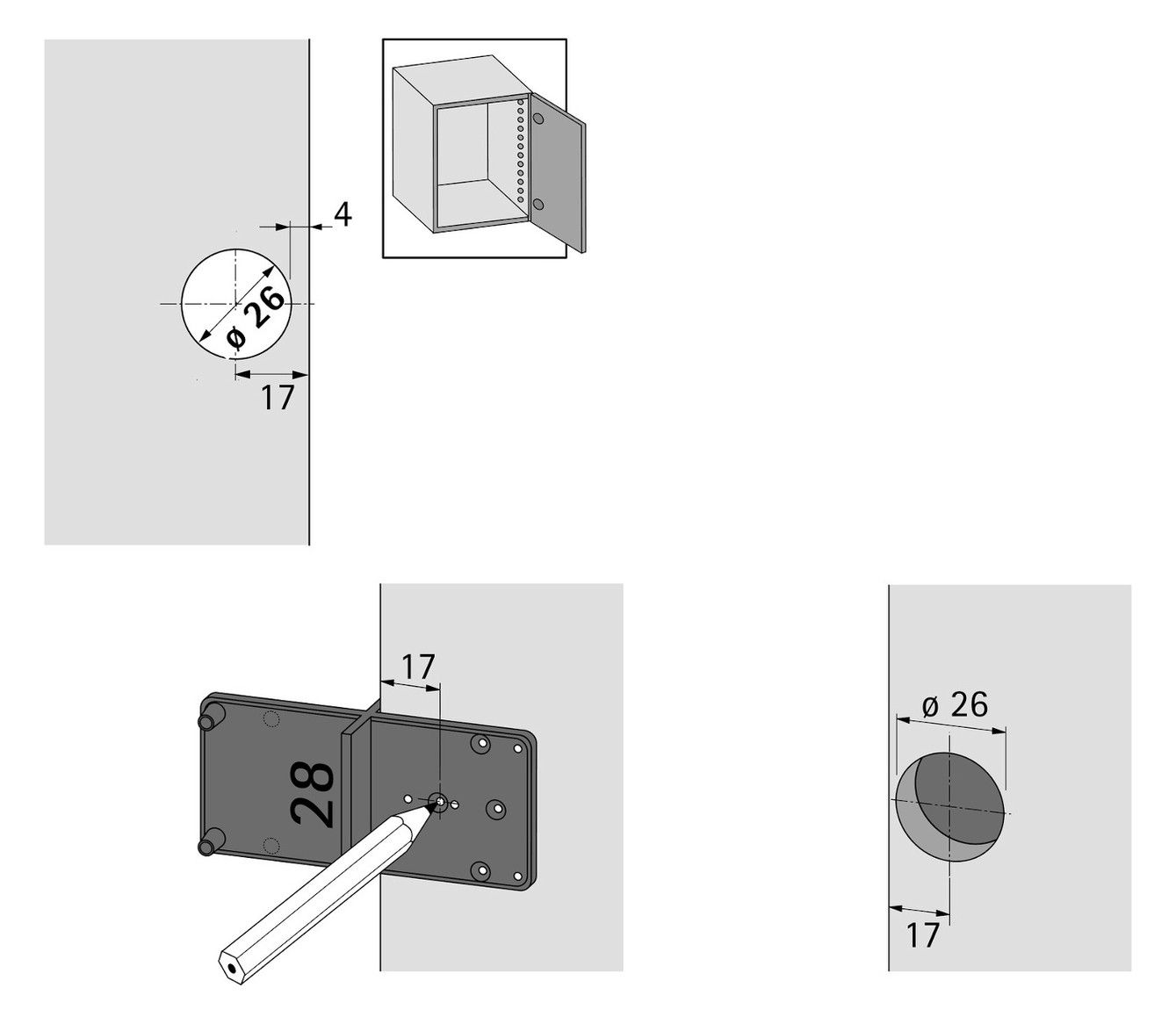 4

ø 26

17

17

28

ø 26

17